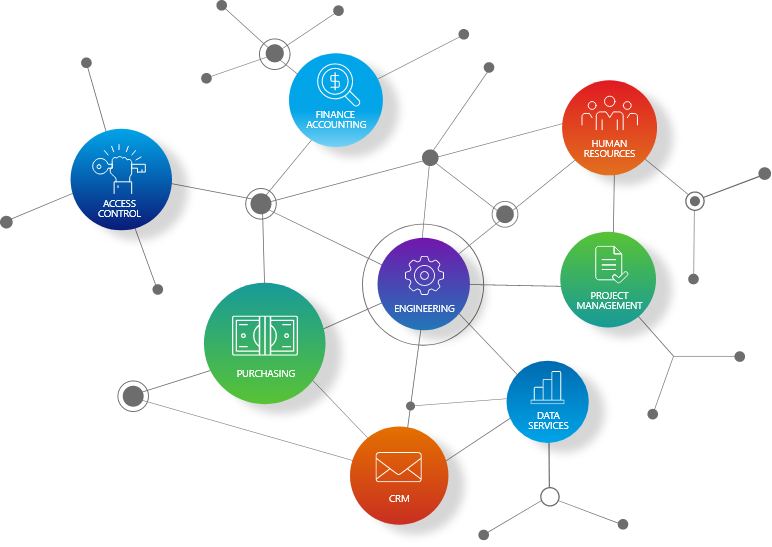 FINANCE ACCOUNTING

HUMAN RESOURCES

ACCESS CONTROL

ENGINEERING

PROJECT MANAGEMENT

PURCHASING

DATA SERVICES

CRM